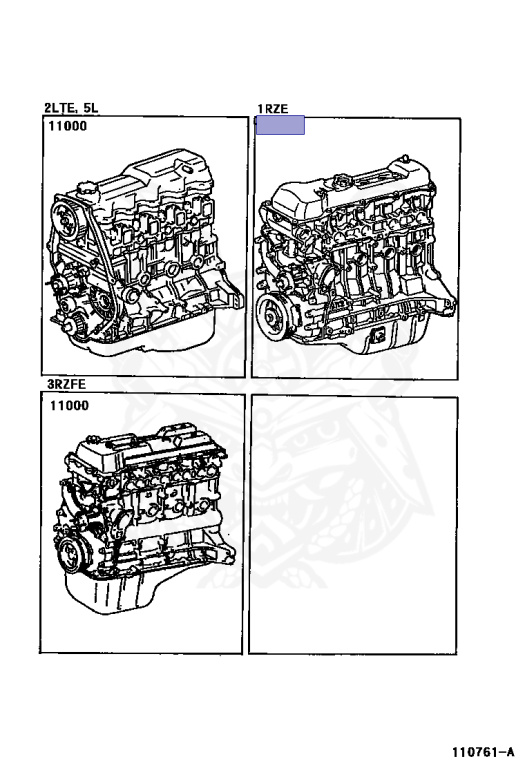 2LTE, 5L
11000

1RZE

3RZFE
11000

110761-A