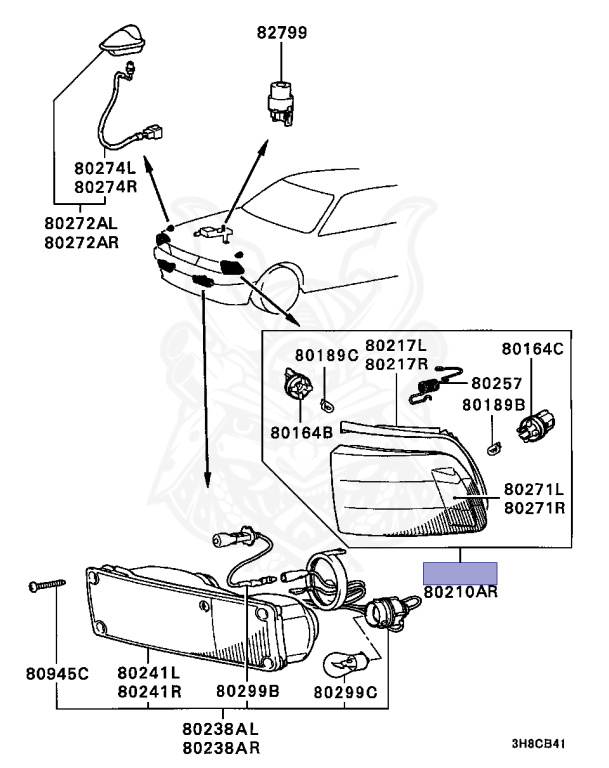 82799

80274L
80274R

80272AL
80272AR

80189C
80217L
80217R
80164C
80257
80189B
80164B
80271L
80271R

80210AR

80945C
80241L
80241R
80299B
80299C

80238AL
80238AR

3H8CB41