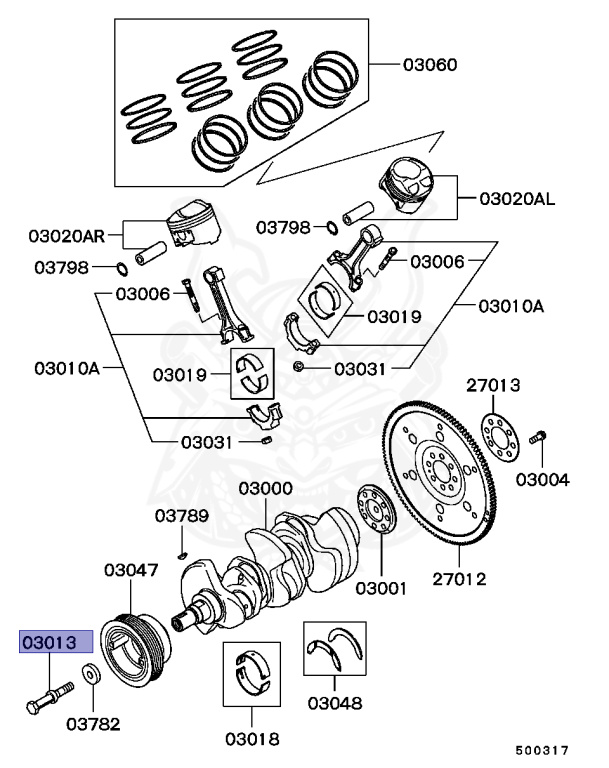 03060
03020AL
03798
03020AR
03798
03006
03006
03019
03010A
03010A
03019
03031
03031
27013
03004
03000
03789
03047
03001
27012
03013
03782
03018
03048
500317