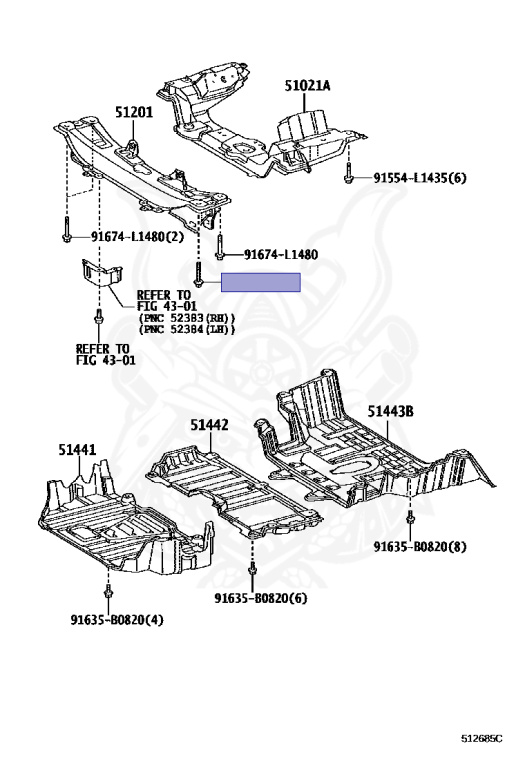 51021A

51201

91554-L1435(6)

91674-L1480(2)

91674-L1480

REFER TO
FIG 43-01
(PNC 52383(RH))
(PNC 52384(LH))

REFER TO
FIG 43-01

51443B

51442

51441

91635-B0820(8)

91635-B0820(6)

91635-B0820(4)

512685C