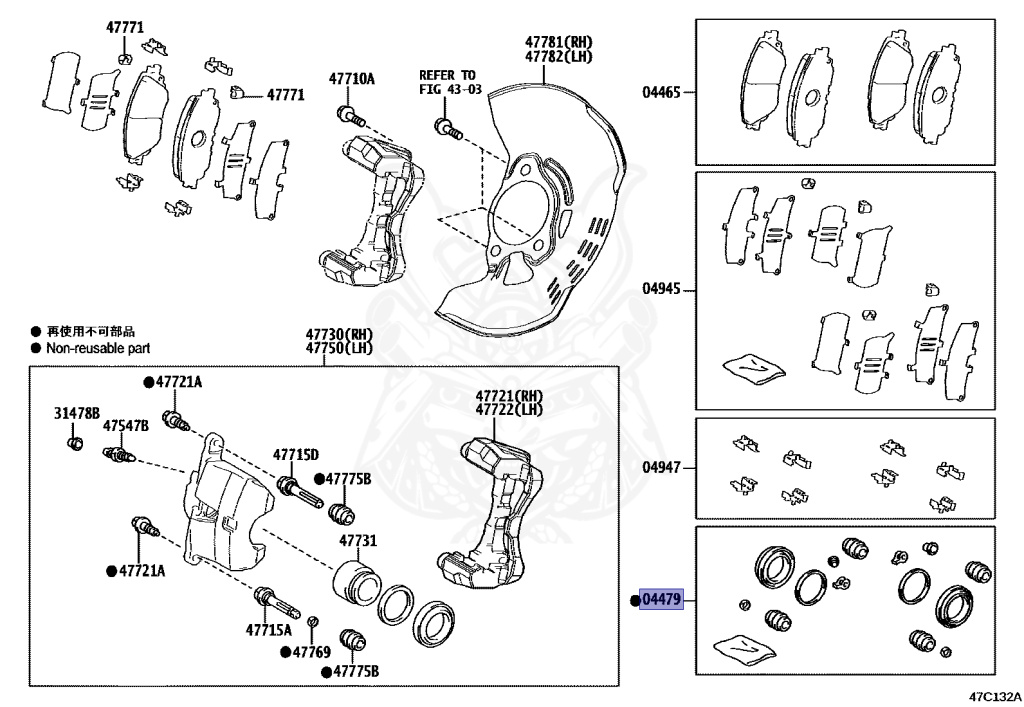 47771
47771
47710A
REFER TO
FIG 43-03
47781(RH)
47782(LH)
04465
04945
● 再使用不可部品
● Non-reusable part
47730(RH)
47750(LH)
●47721A
31478B
47547B
47715D
●47775B
47721(RH)
47722(LH)
47731
●47721A
47715A
●47769
●47775B
04947
●04479
47C132A