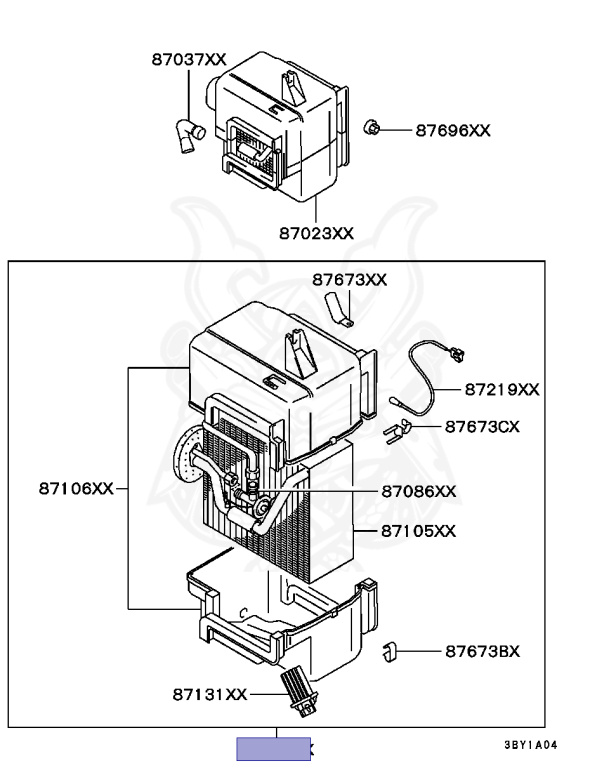 87037XX
87696XX
87023XX
87673XX
87219XX
87673CX
87106XX
87086XX
87105XX
87673BX
87131XX
3BY1A04