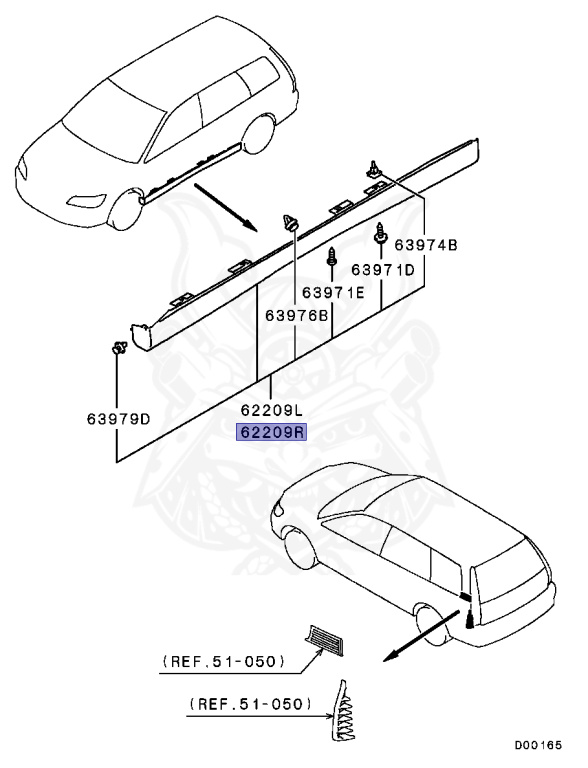 63974B
63971D
63971E
63976B
63979D
62209L
62209R
(REF.51-050)
(REF.51-050)
D00165