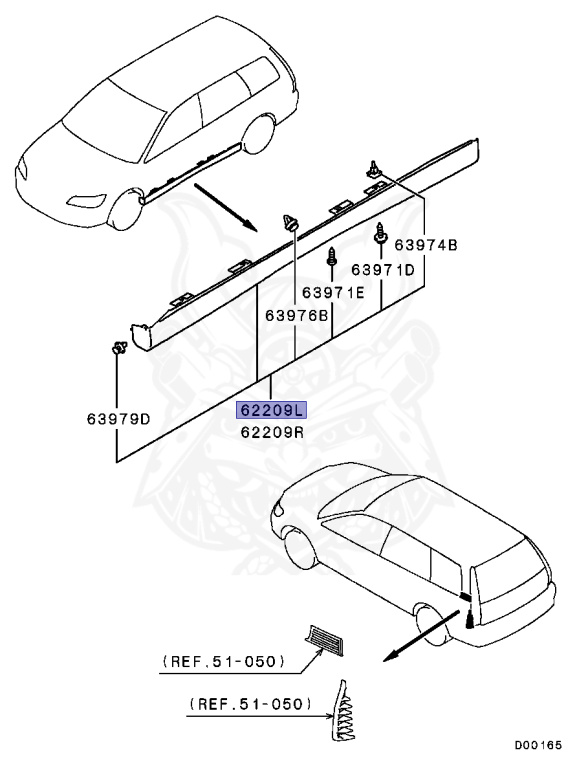 63974B
63971D
63971E
63976B
63979D
62209L
62209R
(REF.51-050)
(REF.51-050)
D00165