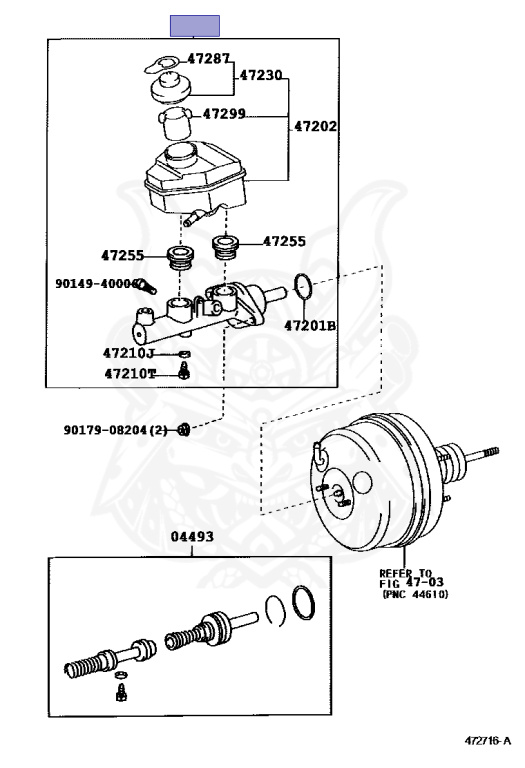 47287
47230
47299
47202
47255
47255
90149-40006
47201B
47210J
47210T
90179-08204(2)
04493
REFER TO
FIG 47-03
(PNC 44610)
472716-A