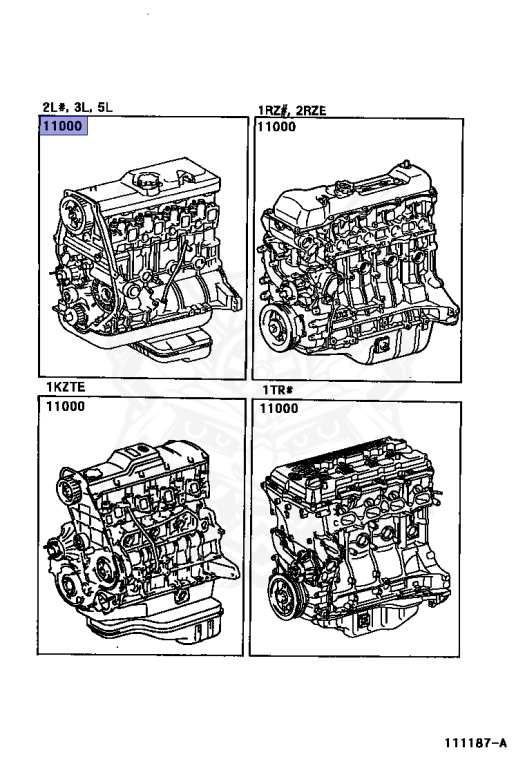 2L#, 3L, 5L
11000

1RZ#, 2RZE
11000

1KZTE
11000

1TR#
11000

111187-A