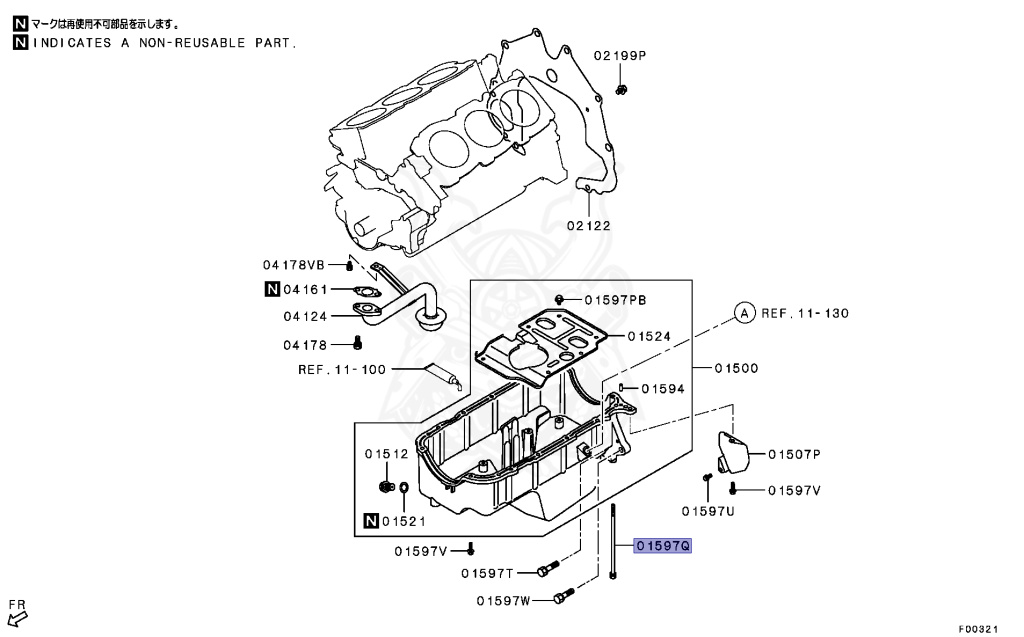 N マークは再使用不可部品を示します。
N INDICATES A NON-REUSABLE PART.

02199P
02122
04178VB
N 04161
04124
04178
REF. 11-100
01597PB
01524
A REF. 11-130
01500
01594
01512
N 01521
01507P
01597V
01597U
01597V
01597Q
01597T
01597W
FR
F00321