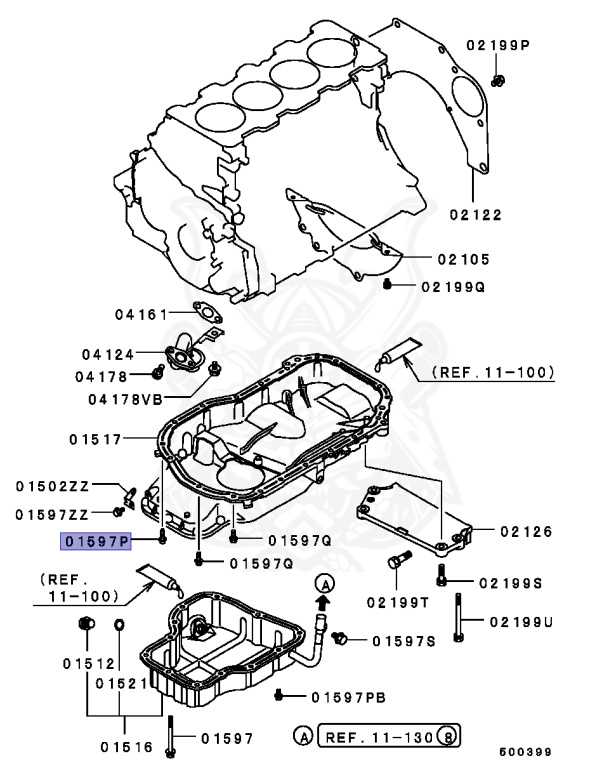 02199P

02122

02105

02199Q

04161

04124

04178

04178VB

(REF. 11-100)

01517

01502ZZ

01597ZZ

01597P

01597Q

01597Q

02126

(REF. 11-100)

A

02199T

02199S

02199U

01597S

01512

01521

01597PB

01516

01597

A REF. 11-130 8

600399