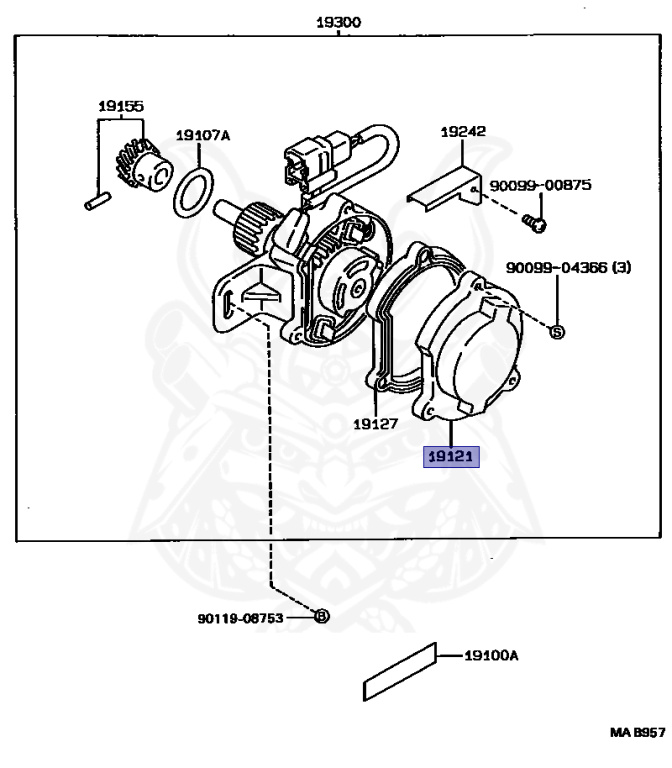 19300
19155
19107A
19242
90099-00875
90099-04366 (3)
S
19127
19121
90119-08753
B
19100A
MA B957