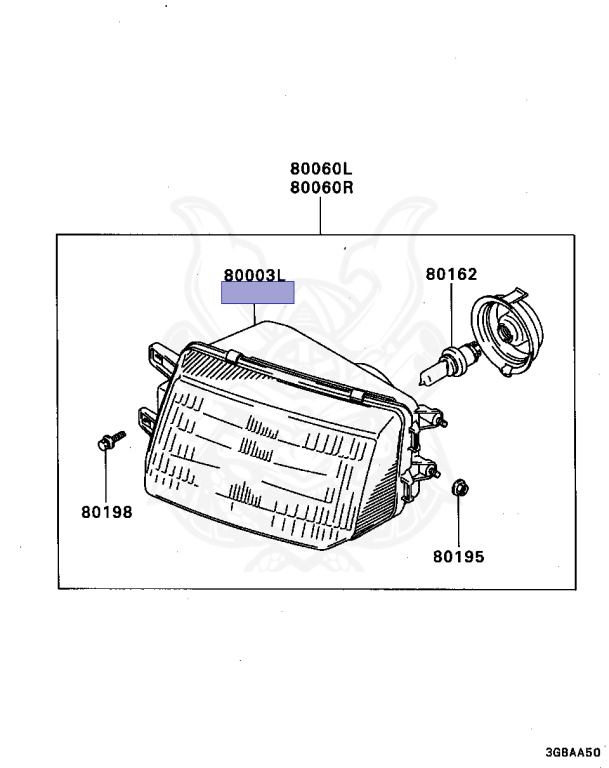 80060L
80060R

80003L

80162

80198

80195

3G8AA50