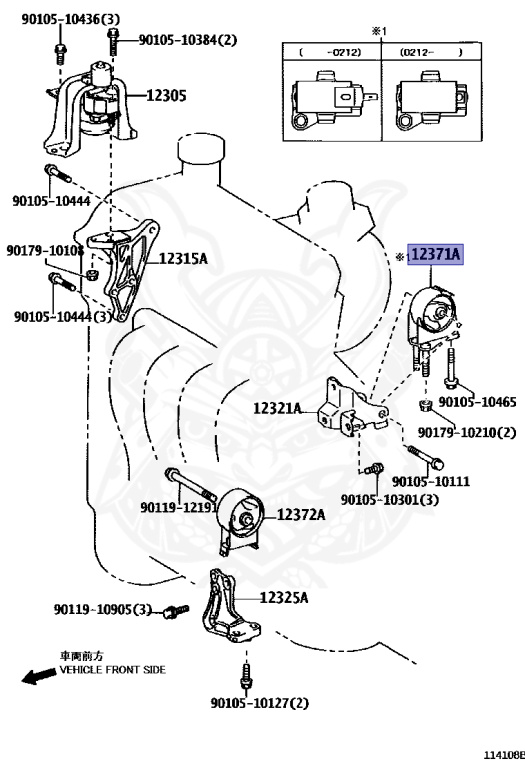 90105-10436(3)
90105-10384(2)
※1
( -0212)
(0212- )
12305
90105-10444
90179-10108
12315A
90105-10444(3)
※ 12371A
12321A
90105-10465
90179-10210(2)
90105-10111
90105-10301(3)
90119-12191
12372A
12325A
90119-10905(3)
車両前方
VEHICLE FRONT SIDE
90105-10127(2)
114108E