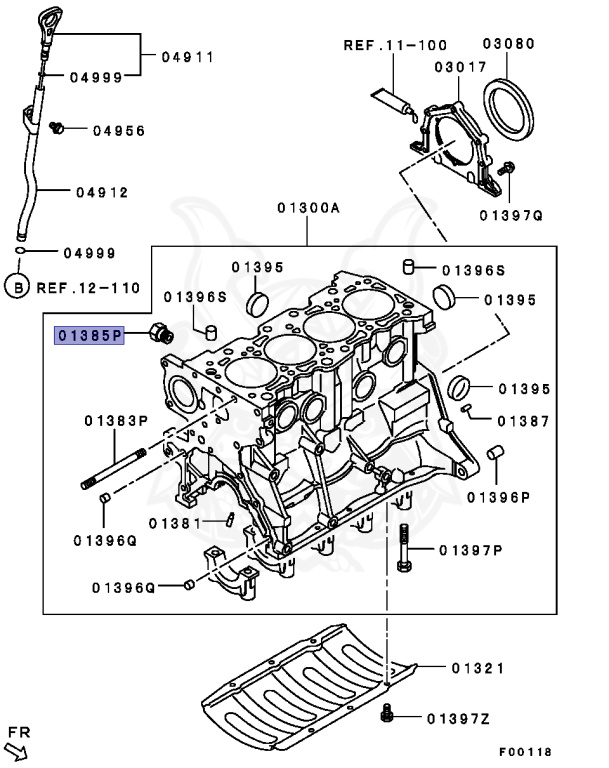 04911
04999
04956
04912
04999
B REF.12-110
REF.11-100
03080
03017
01397Q
01300A
01395
01396S
01396S
01395
01385P
01395
01387
01383P
01396P
01381
01396Q
01397P
01396Q
01321
01397Z
FR
F00118