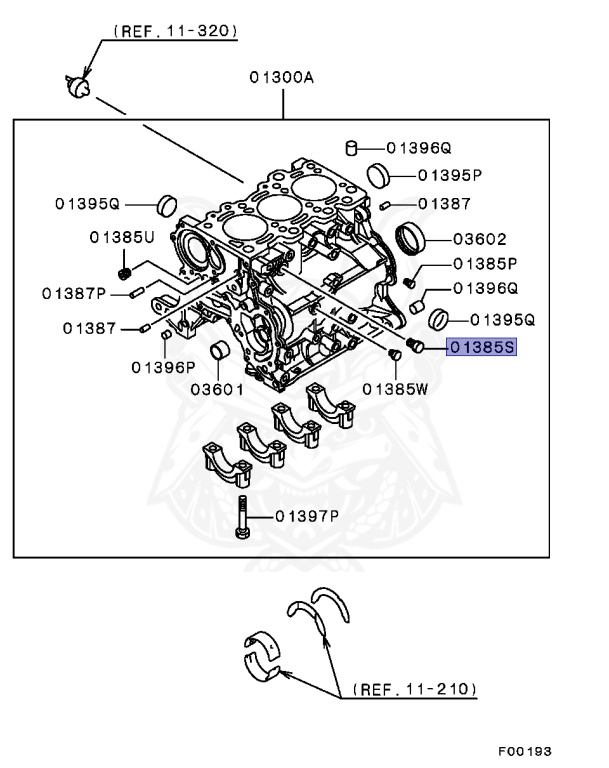 (REF. 11-320)

01300A

01396Q

01395P

01395Q

01387

01385U

03602

01385P

01387P

01396Q

01387

01395Q

01385S

01396P

03601

01385W

01397P

(REF. 11-210)

F00193