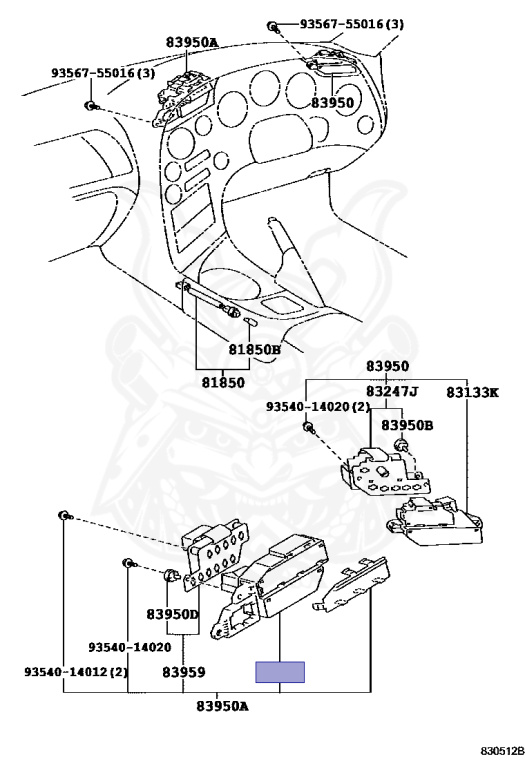 93567-55016(3)
83950A
93567-55016(3)
83950
81850B
81850
83950
83247J
83133K
93540-14020(2)
83950B
83950D
93540-14020
93540-14012(2)
83959
83950A
830512B