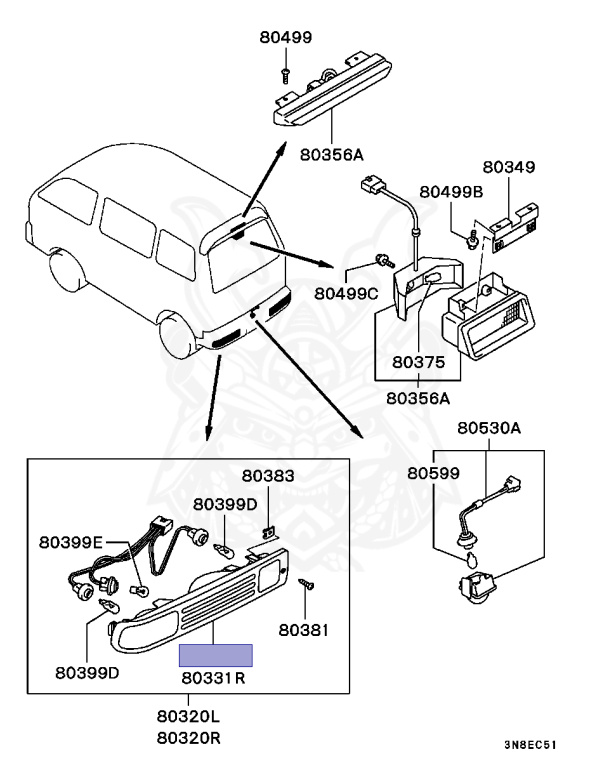 80499
80356A
80349
80499B
80499C
80375
80356A
80530A
80599
80383
80399D
80399E
80381
80399D
80331R
80320L
80320R
3N8EC51