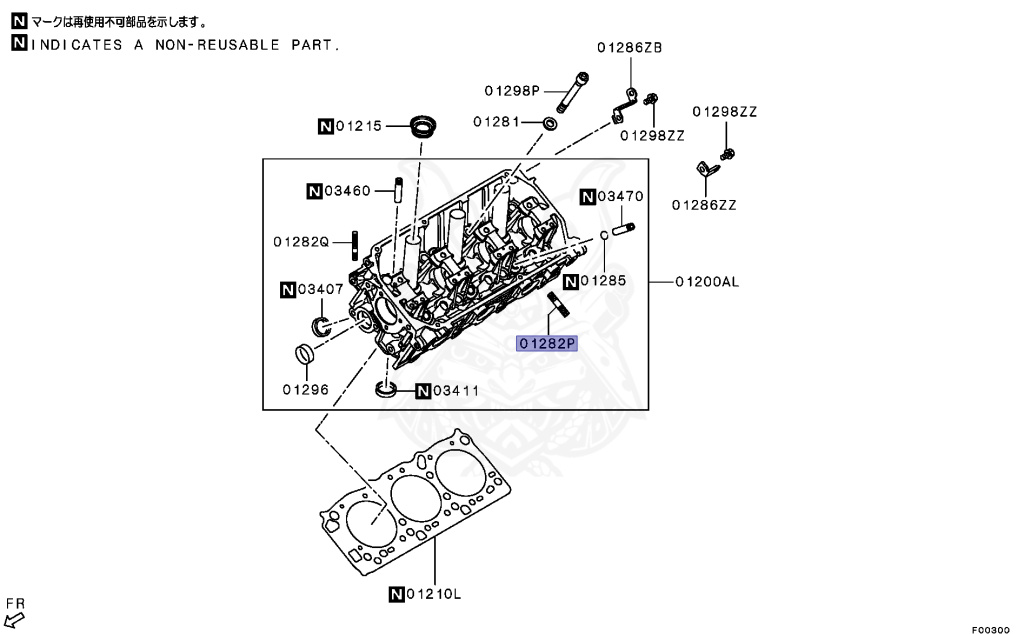 N マークは再使用不可部品を示します。
N INDICATES A NON-REUSABLE PART.

01286ZB
01298P
01281
01298ZZ
01298ZZ
N 01215
01286ZZ
N 03460
N 03470
01282Q
N 01285
01200AL
N 03407
01282P
01296
N 03411
N 01210L
FR
F00300