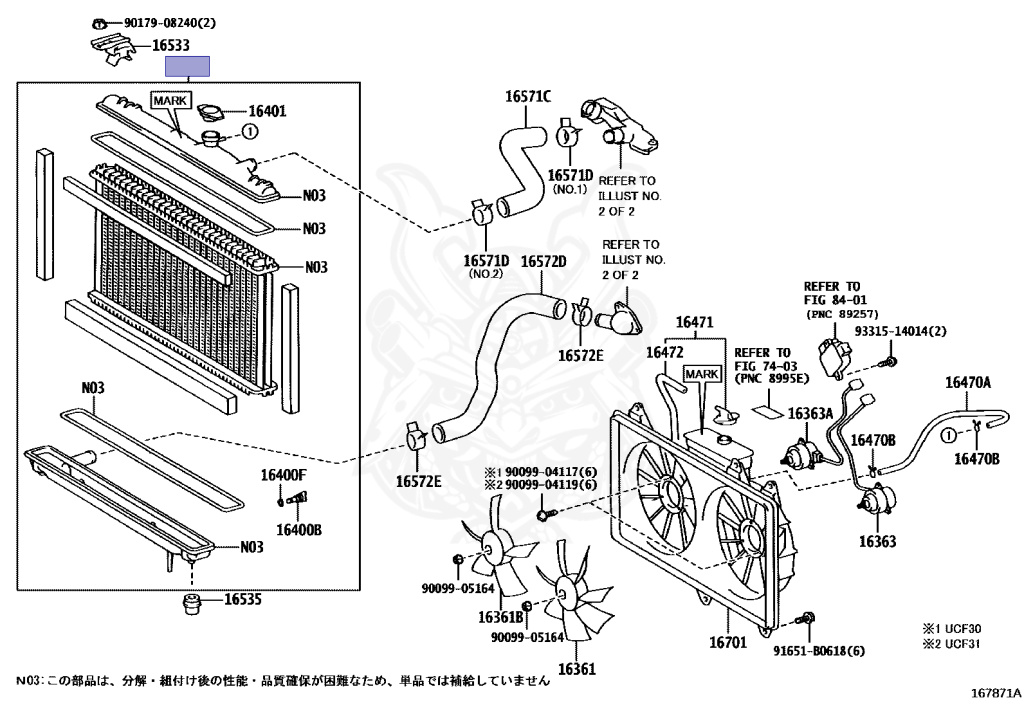 90179-08240(2)
16533
MARK
16401
1
N03
N03
N03
N03
16400F
16400B
N03
16535
16571C
16571D
(NO.1)
REFER TO ILLUST NO. 2 OF 2
16571D
(NO.2)
16572D
REFER TO ILLUST NO. 2 OF 2
16572E
16572E
16471
16472
MARK
REFER TO FIG 74-03 (PNC 8995E)
REFER TO FIG 84-01 (PNC 89257)
93315-14014(2)
16363A
16470A
16470B
16470B
16363
※1 90099-04117(6)
※2 90099-04119(6)
90099-05164
16361B
90099-05164
16361
16701
91651-B0618(6)
※1 UCF30
※2 UCF31
N03:この部品は、分解・組付け後の性能・品質確保が困難なため、単品では補給していません
167871A