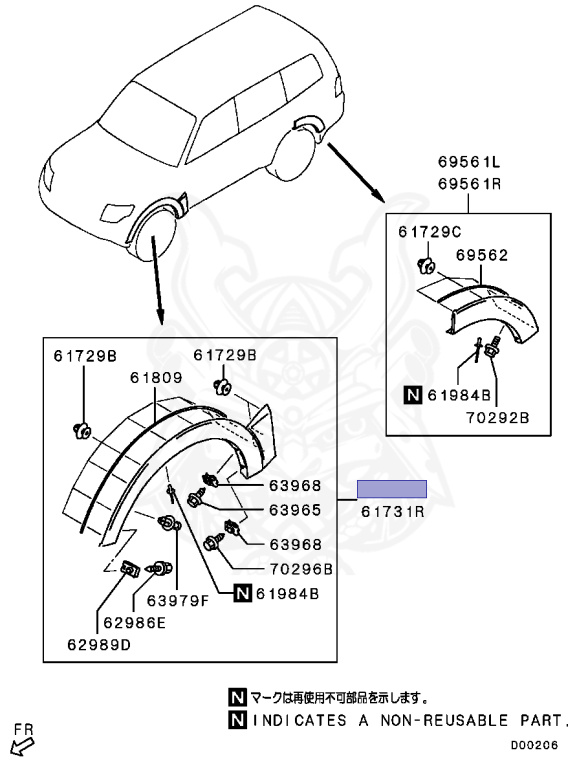 69561L
69561R
61729C
69562
N 61984B
70292B
61729B
61729B
61809
63968
63965
63968
70296B
N 61984B
63979F
62986E
62989D
61731R
N マークは再使用不可部品を示します。
N INDICATES A NON-REUSABLE PART.
FR
D00206