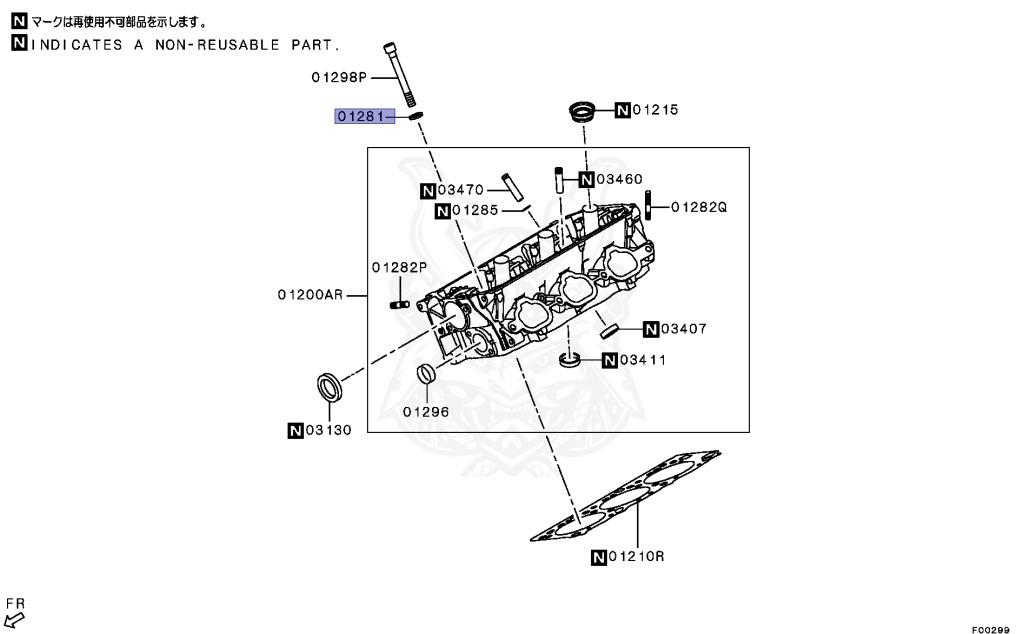 N マークは再使用不可部品を示します。
N INDICATES A NON-REUSABLE PART.

01298P
01281
N 01215
N 03470
N 03460
N 01285
01282Q
01282P
01200AR
N 03407
N 03411
01296
N 03130
N 01210R
FR
F00299