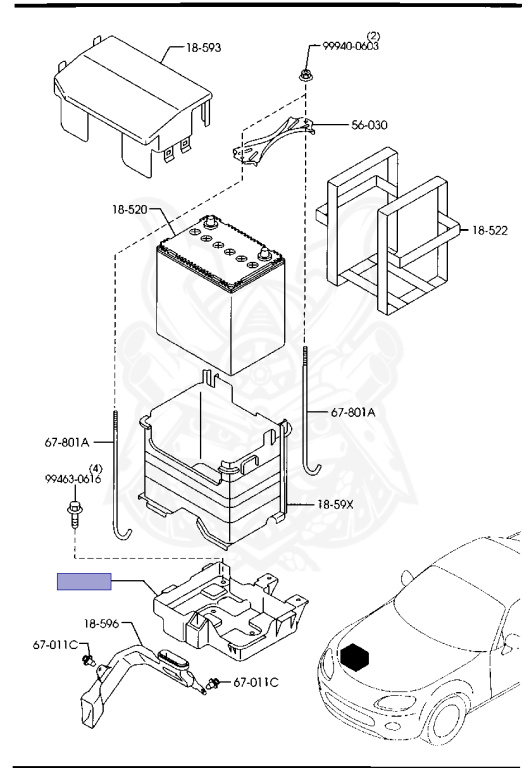 18-593

(2)
99940-0603

56-030

18-520

18-522

67-801A

67-801A

(4)
99463-0616

18-59X

18-596

67-011C

67-011C