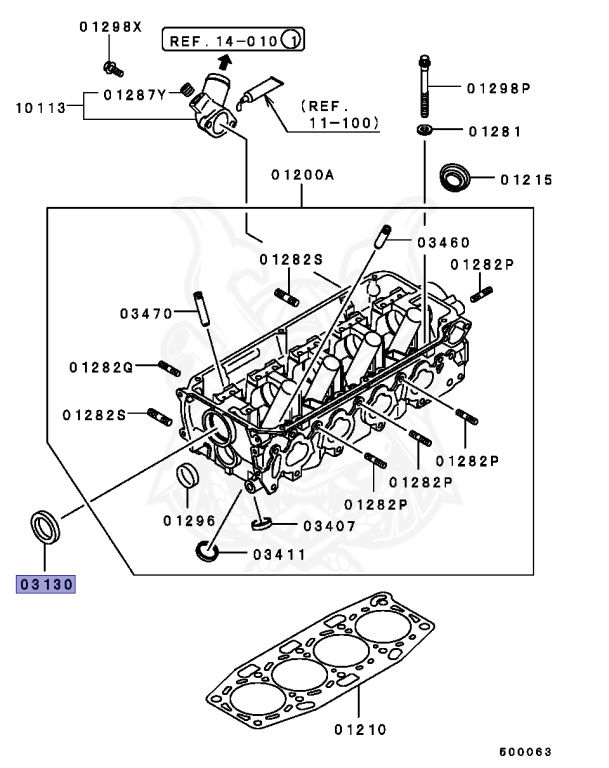 01298X
REF. 14-010 1
10113
01287Y
(REF. 11-100)
01298P
01281
01215
01200A
03460
01282S
01282P
03470
01282Q
01282S
01282P
01282P
01282P
01296
03407
03411
03130
01210
600063