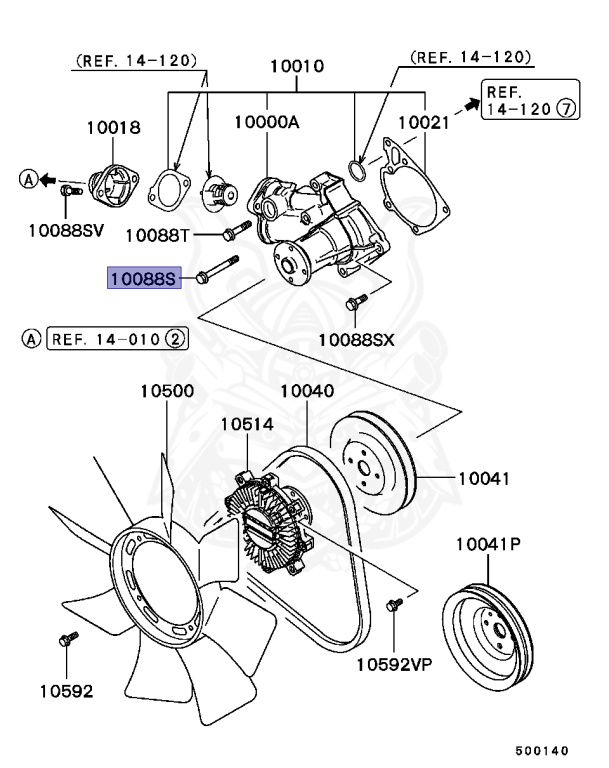 (REF. 14-120)
10010
(REF. 14-120)
REF. 14-120 ⑦
10018
10000A
10021
A
10088SV
10088T
10088S
10088SX
A REF. 14-010 ②
10500
10040
10514
10041
10041P
10592VP
10592
500140