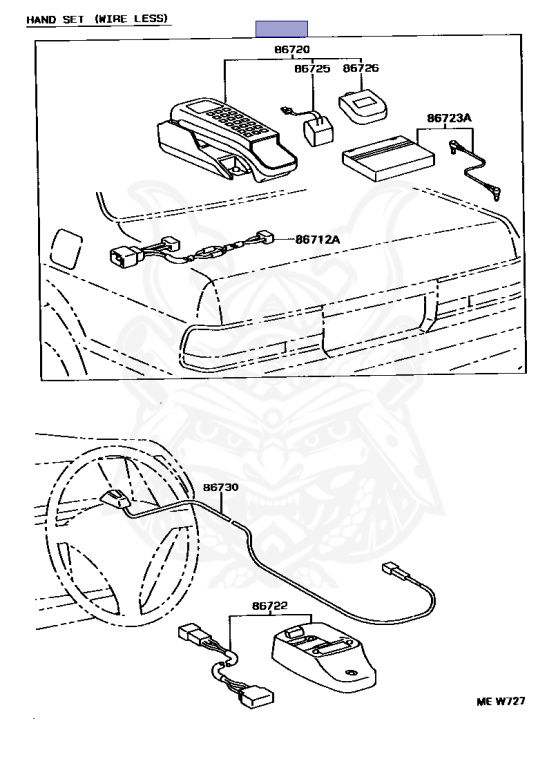 HAND SET (WIRE LESS)

86720

86725

86726

86723A

86712A

86730

86722

ME W727