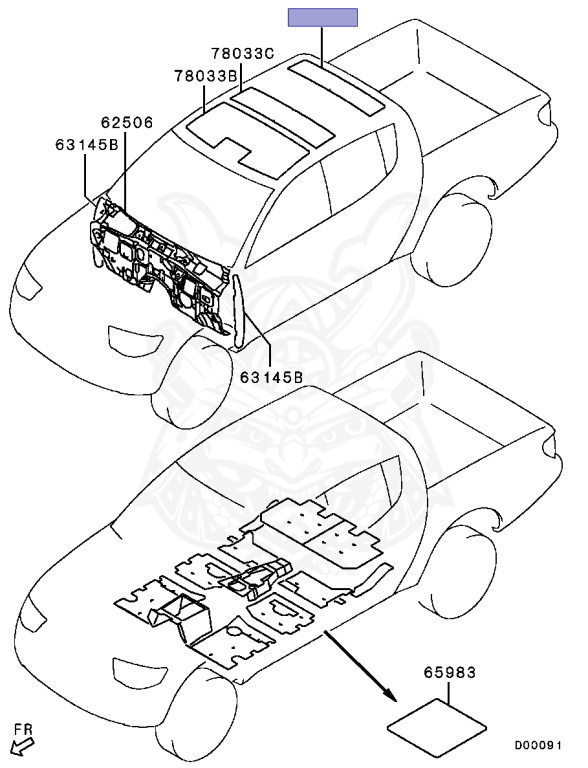 78033C
78033B
62506
63145B
63145B
65983
FR
D00091