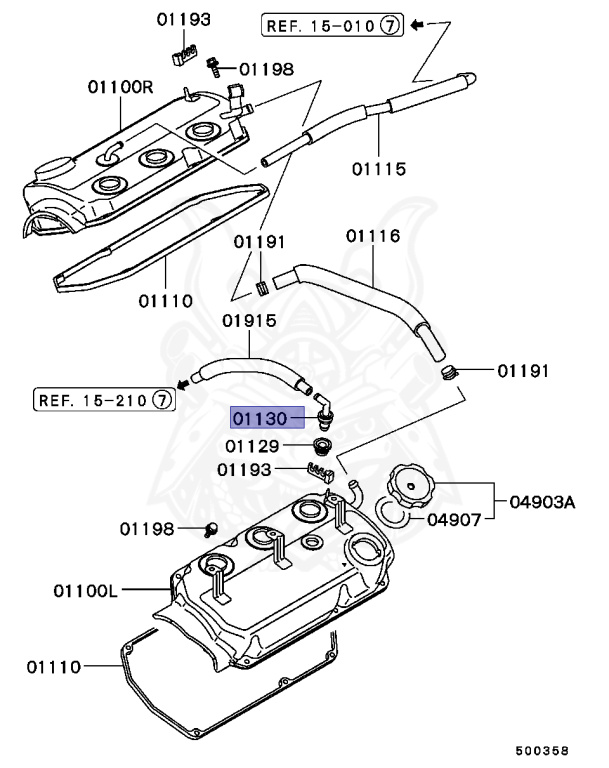 01193
REF. 15-010 ⑦
01198
01100R
01115
01191
01116
01110
01915
01191
REF. 15-210 ⑦
01130
01129
01193
04903A
04907
01198
01100L
01110
500358