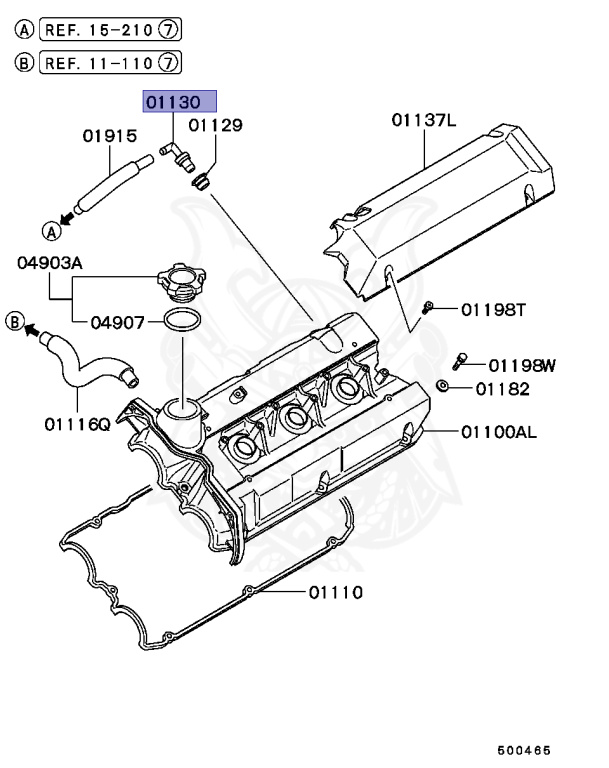 A REF. 15-210 ⑦

B REF. 11-110 ⑦

01130

01915

01129

01137L

A

04903A

04907

B

01198T

01198W

01182

01116Q

01100AL

01110

500465