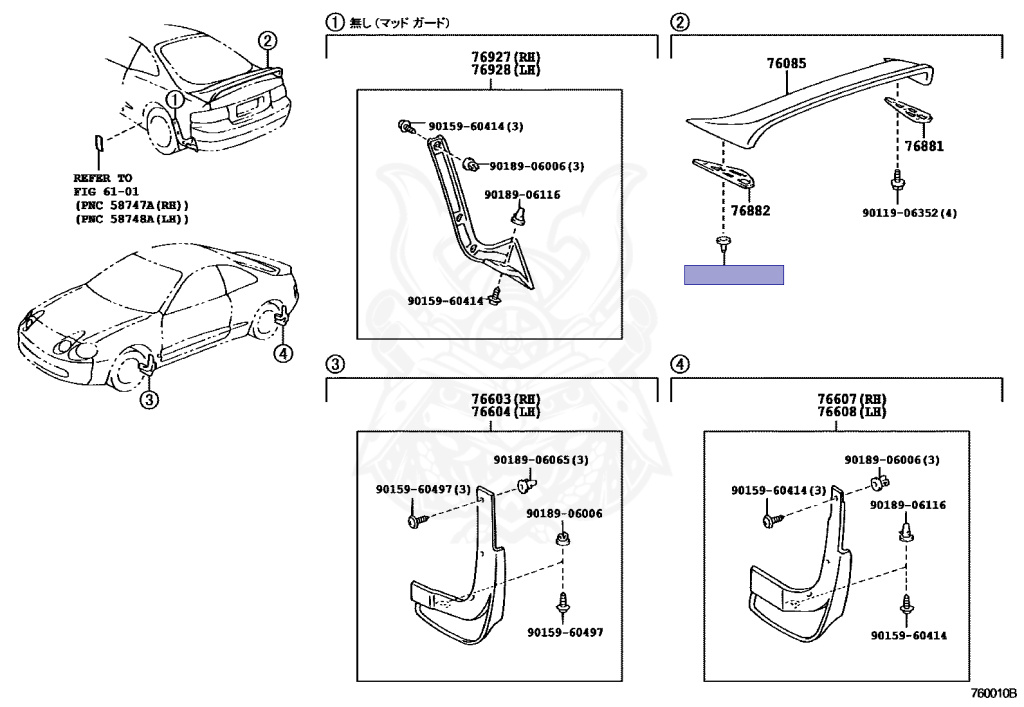 2
1
REFER TO
FIG 61-01
(PNC 58747A(RH))
(PNC 58748A(LH))
4
3

① 無し (マッド ガード)
76927(RH)
76928(LH)
90159-60414(3)
90189-06006(3)
90189-06116
90159-60414

②
76085
76881
76882
90119-06352(4)

③
76603(RH)
76604(LH)
90189-06065(3)
90159-60497(3)
90189-06006
90159-60497

④
76607(RH)
76608(LH)
90189-06006(3)
90159-60414(3)
90189-06116
90159-60414

760010B