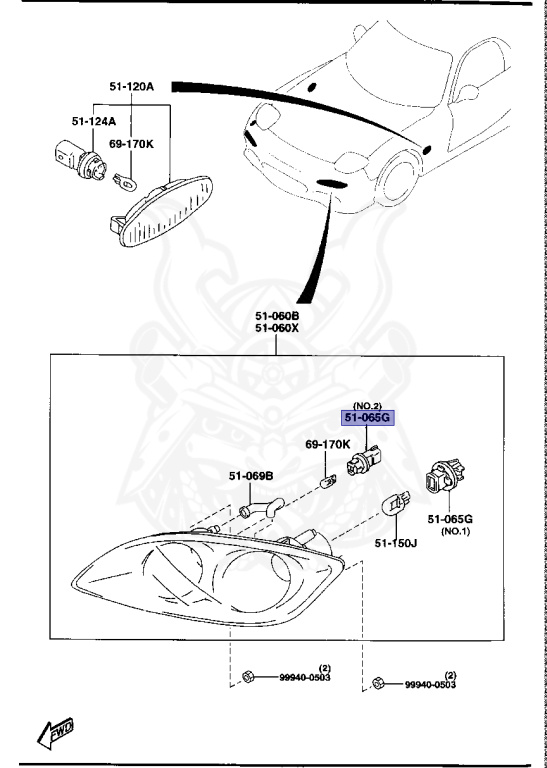 51-120A
51-124A
69-170K

51-060B
51-060X

(NO.2)
51-065G
69-170K
51-069B
51-065G
(NO.1)
51-150J

(2)
99940-0503
(2)
99940-0503

FWD