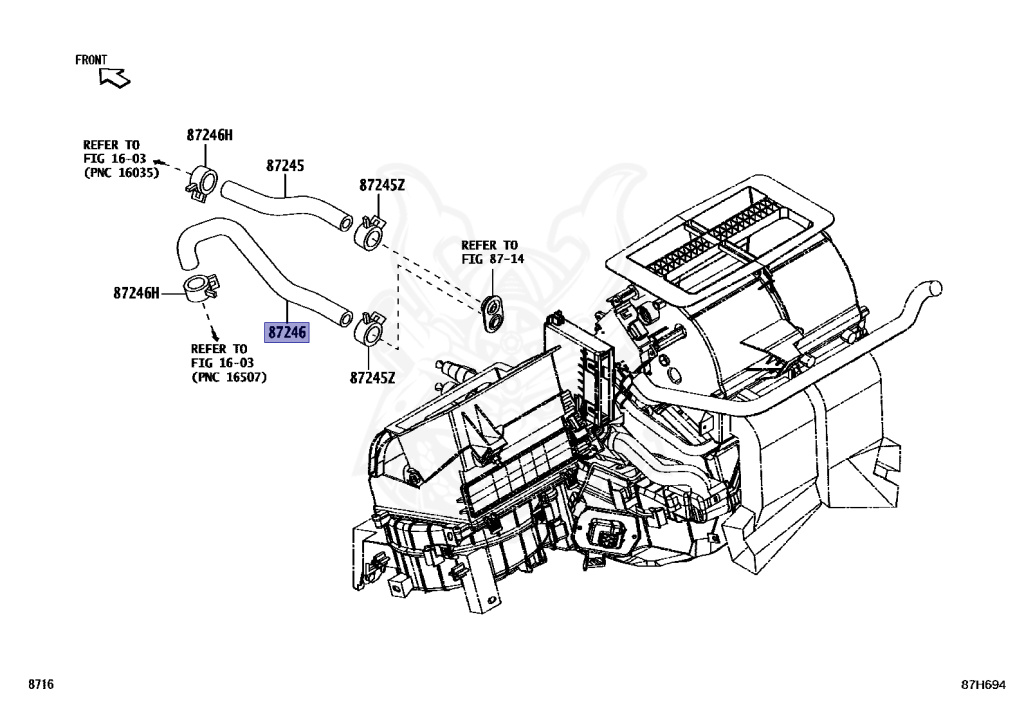 FRONT

REFER TO
FIG 16-03
(PNC 16035)

87246H

87245

87245Z

REFER TO
FIG 87-14

87246H

87246

REFER TO
FIG 16-03
(PNC 16507)

87245Z

8716

87H694