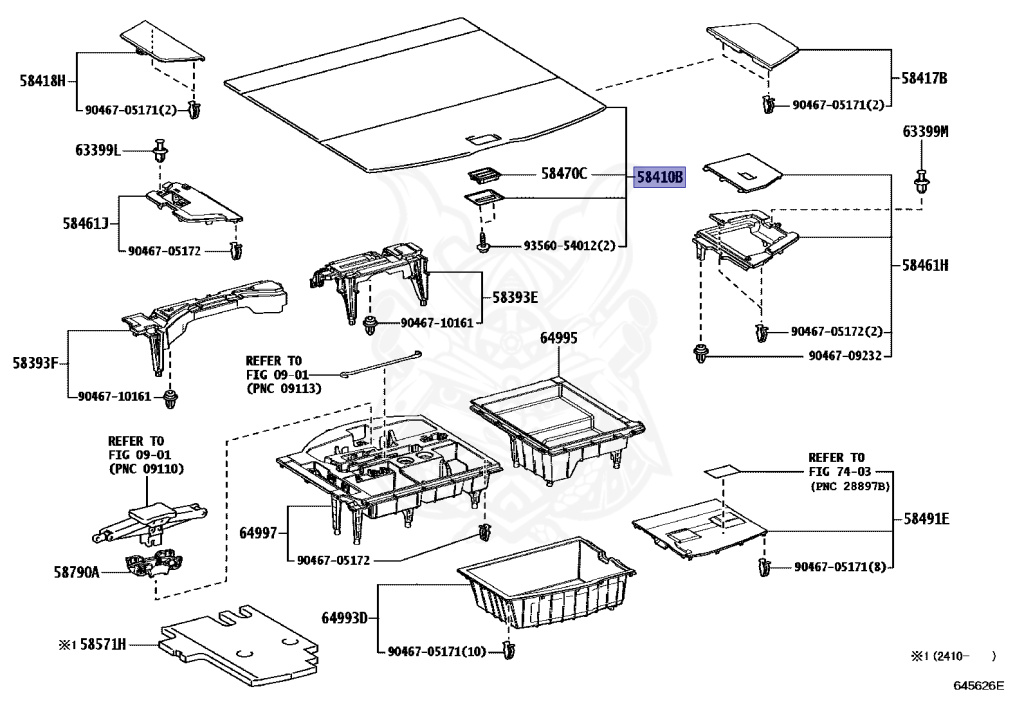 58418H
90467-05171(2)
63399L
58461J
90467-05172
58393F
90467-10161
REFER TO
FIG 09-01
(PNC 09110)
58790A
※1 58571H
58470C
58410B
93560-54012(2)
58393E
90467-10161
REFER TO
FIG 09-01
(PNC 09113)
64995
64997
90467-05172
64993D
90467-05171(10)
58417B
90467-05171(2)
63399M
58461H
90467-05172(2)
90467-09232
REFER TO
FIG 74-03
(PNC 28897B)
58491E
90467-05171(8)
※1 (2410- )
645626E