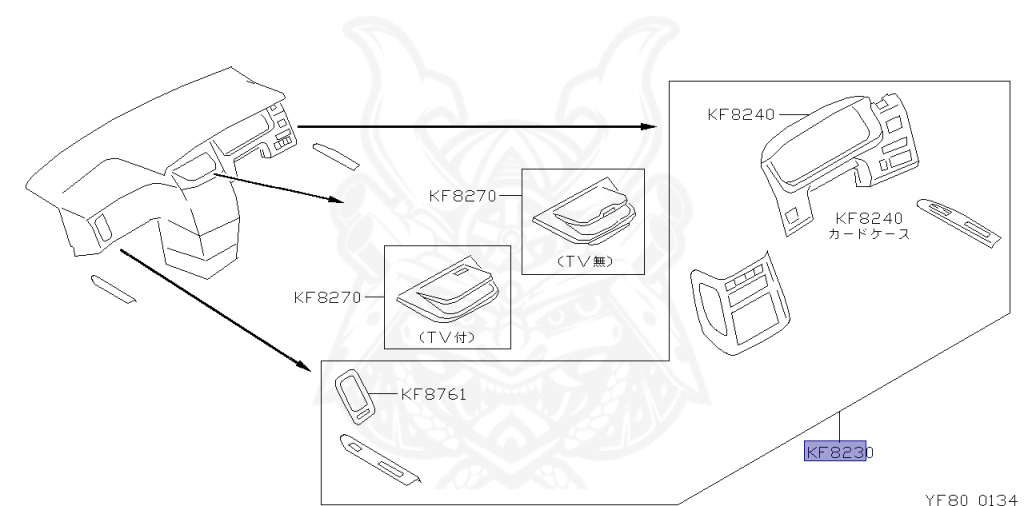 KF8240
KF8270
(TV無)
KF8240
カードケース
KF8270
(TV付)
KF8761
KF8230
YF80 0134