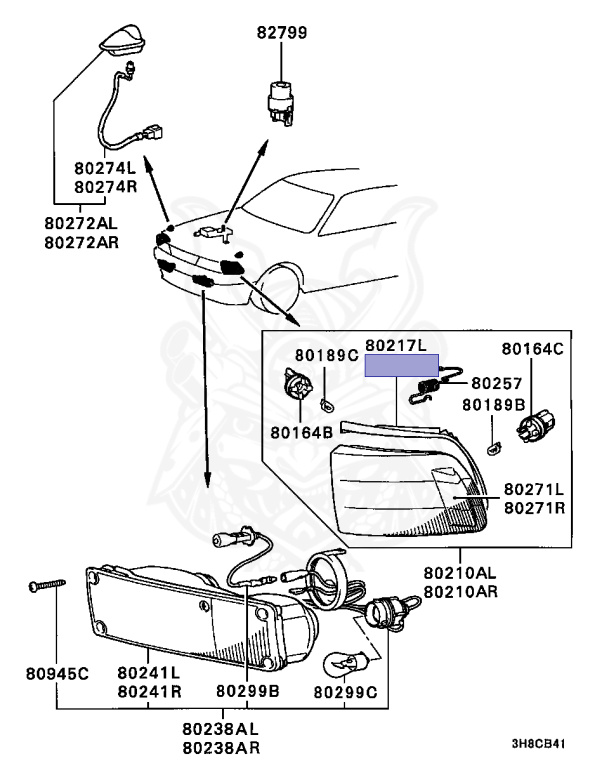 82799

80274L
80274R

80272AL
80272AR

80189C

80217L

80164C

80257

80189B

80164B

80271L
80271R

80210AL
80210AR

80945C

80241L
80241R

80299B

80299C

80238AL
80238AR

3H8CB41