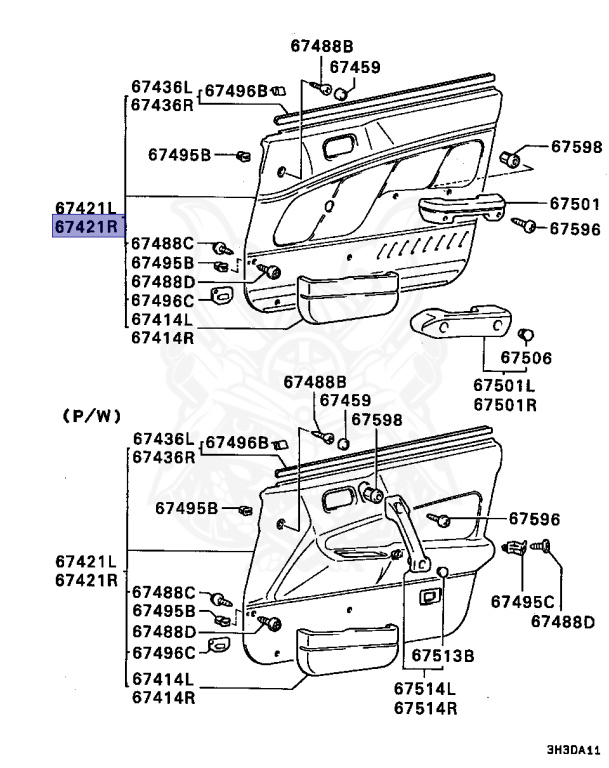 67488B
67459
67436L
67436R
67496B
67495B
67598
67421L
67421R
67501
67596
67488C
67495B
67488D
67496C
67414L
67414R
67506
67501L
67501R

(P/W)
67488B
67459
67598
67436L
67436R
67496B
67495B
67596
67421L
67421R
67488C
67495B
67488D
67496C
67414L
67414R
67495C
67488D
67513B
67514L
67514R

3H3DA11