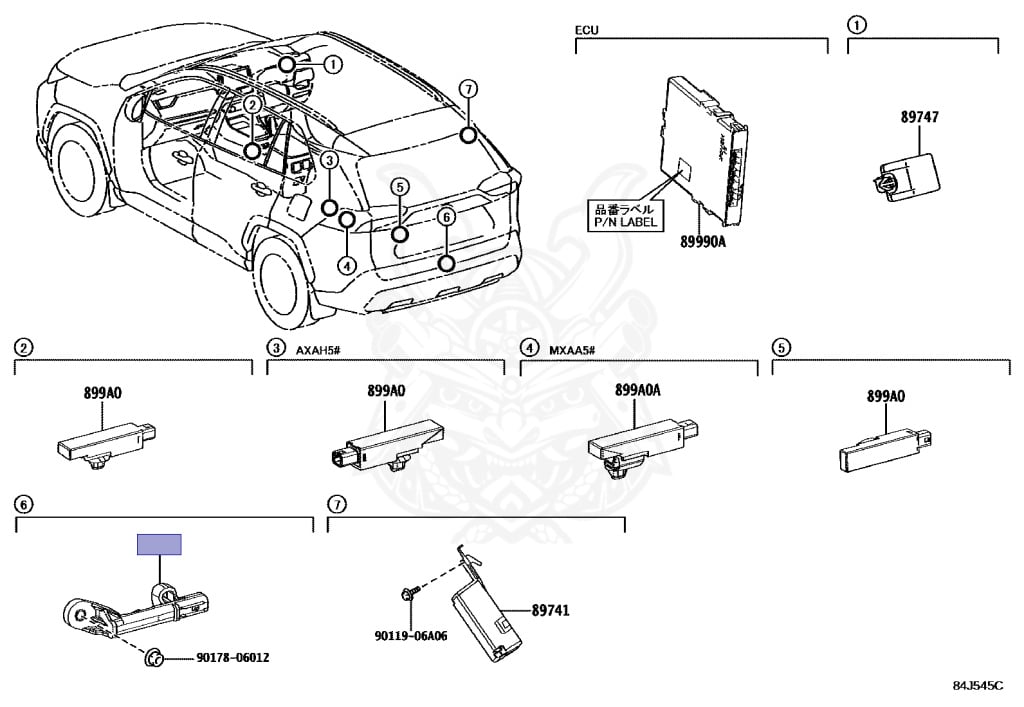 1
2
3
4
5
6
7

ECU

品番ラベル
P/N LABEL

89990A

1
89747

2
899A0

3 AXAH5#
899A0

4 MXAA5#
899A0A

5
899A0

6
90178-06012

7
90119-06A06
89741

84J545C