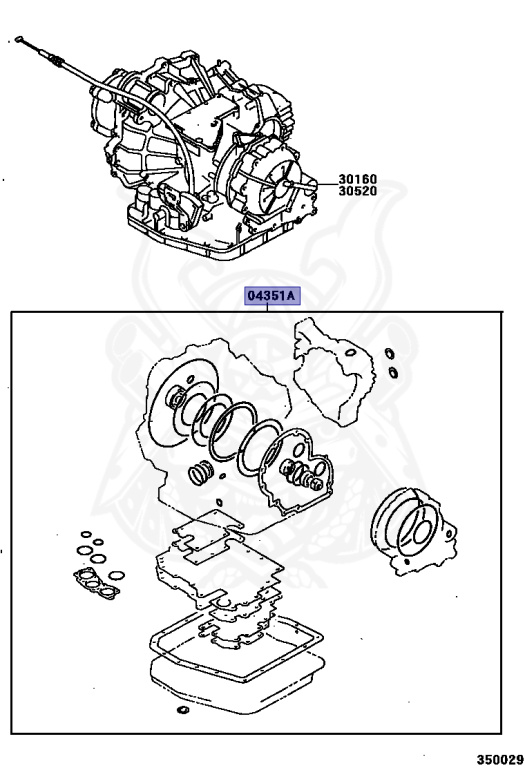 30160
30520

04351A

350029