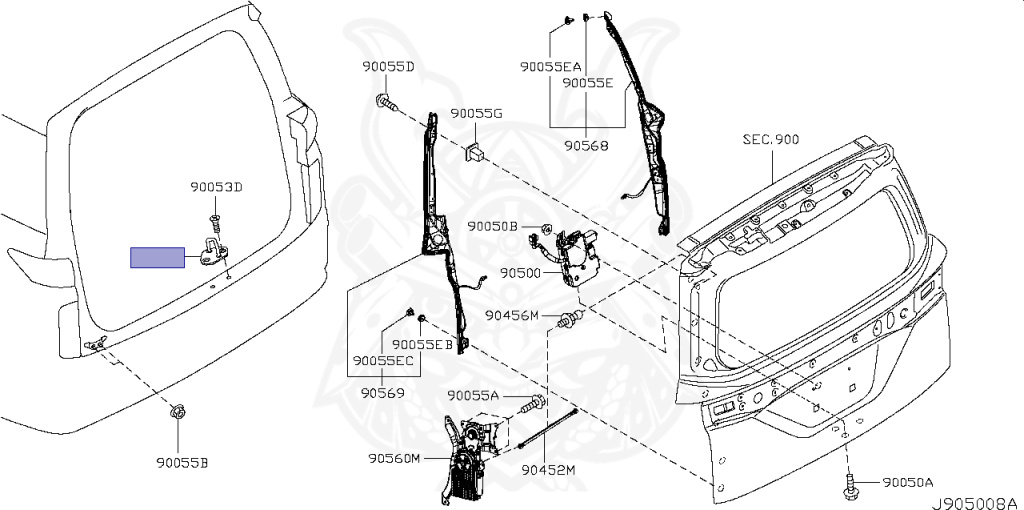 90055D
90055G
90055EA
90055E
90568
SEC.900
90053D
90050B
90500
90456M
90055EB
90055EC
90569
90055A
90560M
90452M
90055B
90050A
J905008A