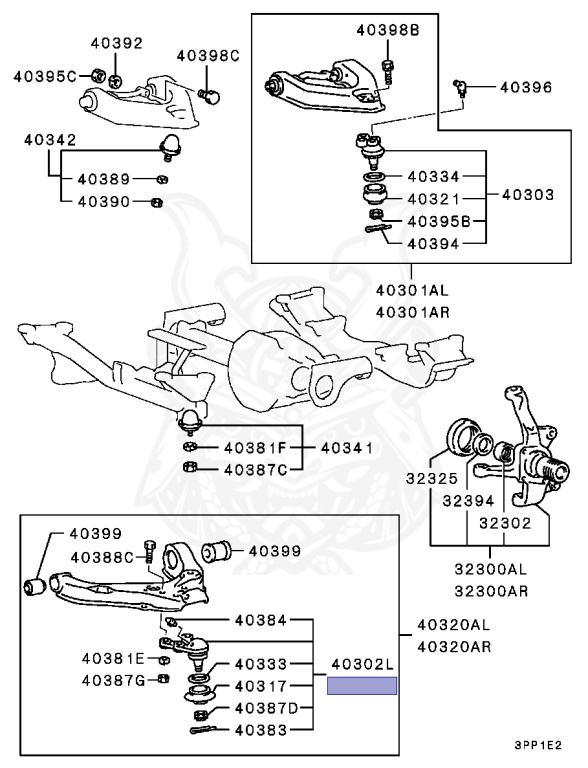 40392
40395C
40398C
40342
40389
40390
40398B
40396
40334
40321
40395B
40394
40303
40301AL
40301AR
40381F
40387C
40341
32325
32394
32302
32300AL
32300AR
40399
40388C
40399
40384
40381E
40387G
40333
40317
40387D
40383
40302L
40320AL
40320AR
3PP1E2