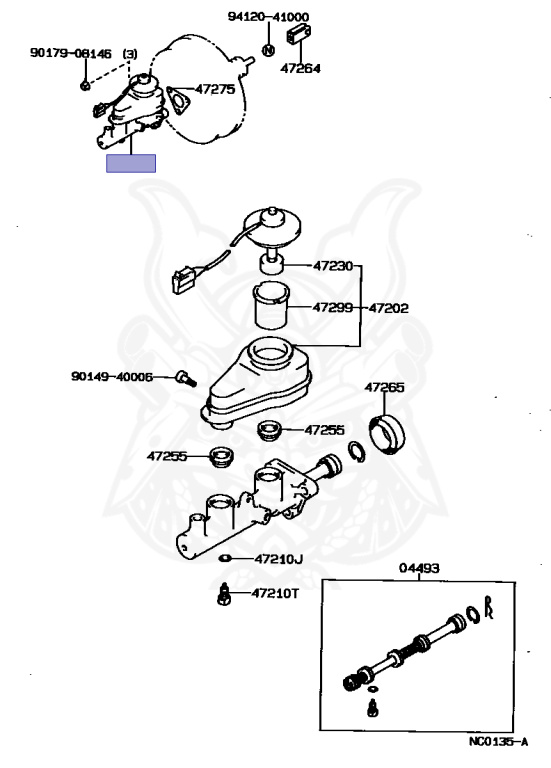 94120-41000
90179-08146 (3)
47264
47275
47230
47299
47202
90149-40006
47265
47255
47255
47210J
47210T
04493
NC0135-A