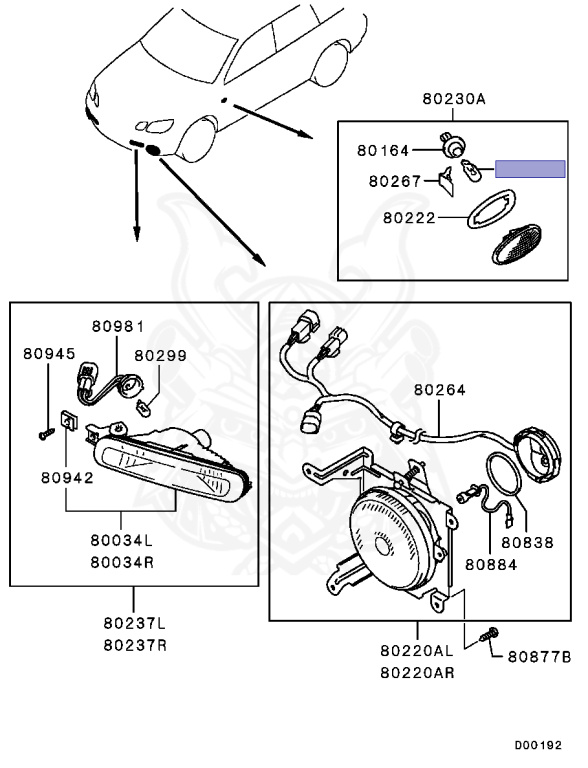 80230A

80164

80267

80222

80981

80945

80299

80942

80034L
80034R

80237L
80237R

80264

80838

80884

80220AL
80220AR

80877B

D00192