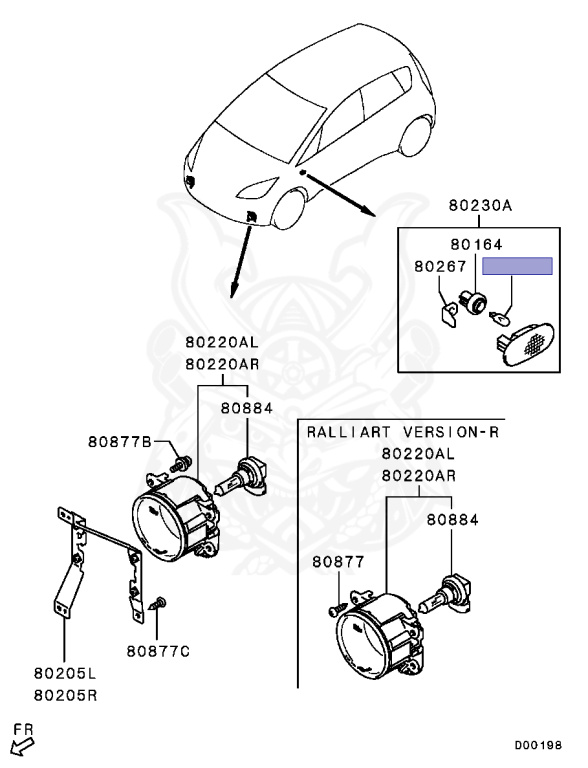 80230A
80164
80267
80220AL
80220AR
80884
80877B
80877C
80205L
80205R
RALLIART VERSION-R
80220AL
80220AR
80884
80877
FR
D00198