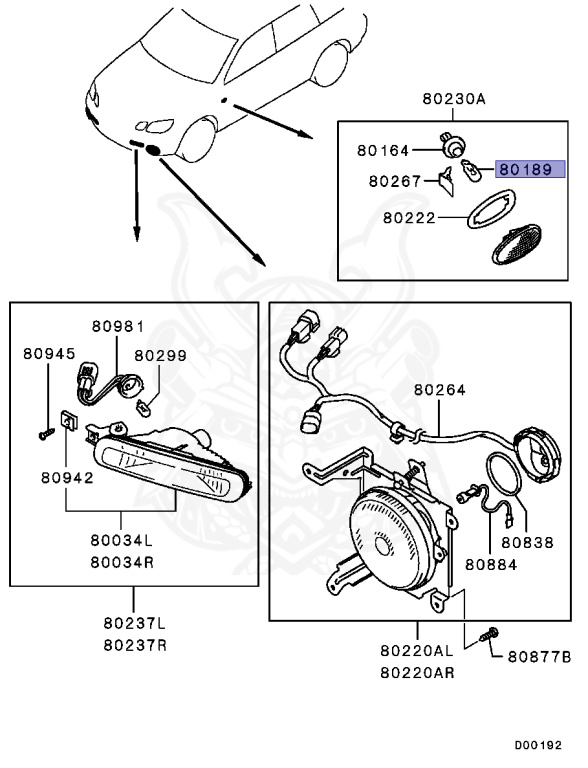 80230A
80164
80189
80267
80222
80981
80945
80299
80942
80034L
80034R
80237L
80237R
80264
80838
80884
80220AL
80220AR
80877B
D00192