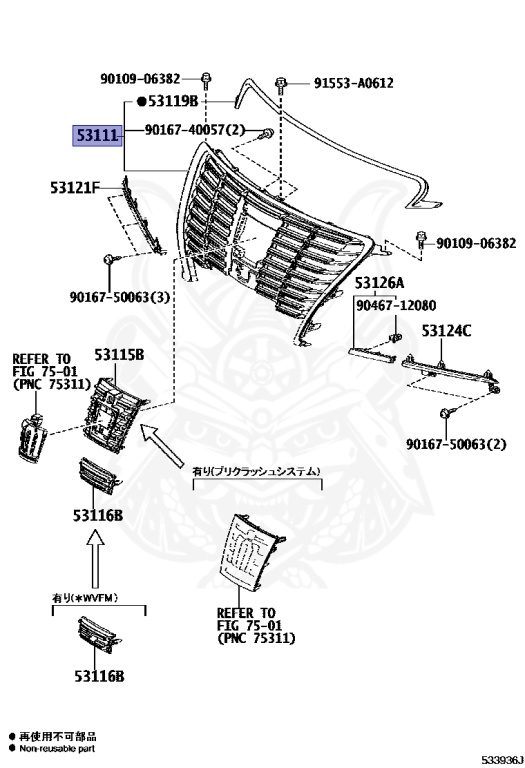 90109-06382
91553-A0612
●53119B
53111
90167-40057(2)
53121F
90109-06382
90167-50063(3)
53126A
90467-12080
53124C
REFER TO
FIG 75-01
(PNC 75311)
53115B
90167-50063(2)
有り(プリクラッシュシステム)
53116B
有り(*WVFM)
REFER TO
FIG 75-01
(PNC 75311)
53116B
● 再使用不可部品
● Non-reusable part
533936J