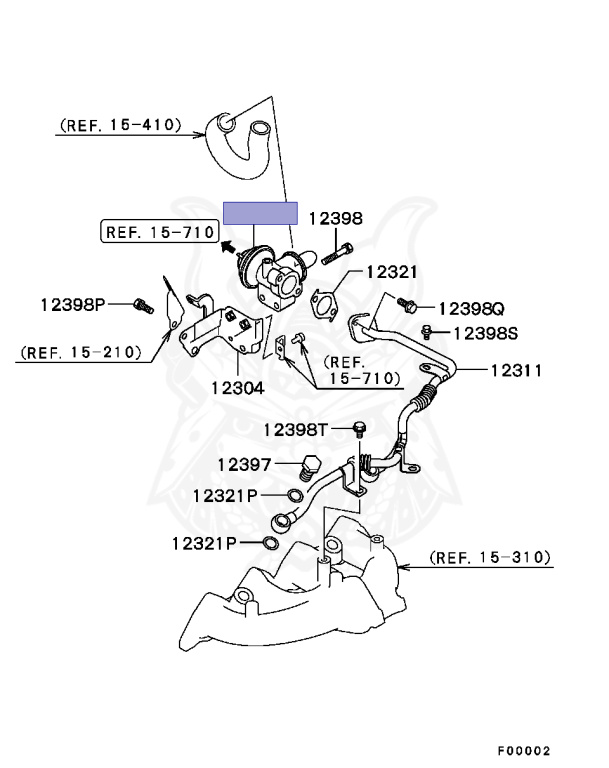 (REF. 15-410)

REF. 15-710

12398

12321

12398P

12398Q

12398S

(REF. 15-210)

(REF. 15-710)

12311

12304

12398T

12397

12321P

12321P

(REF. 15-310)

F00002