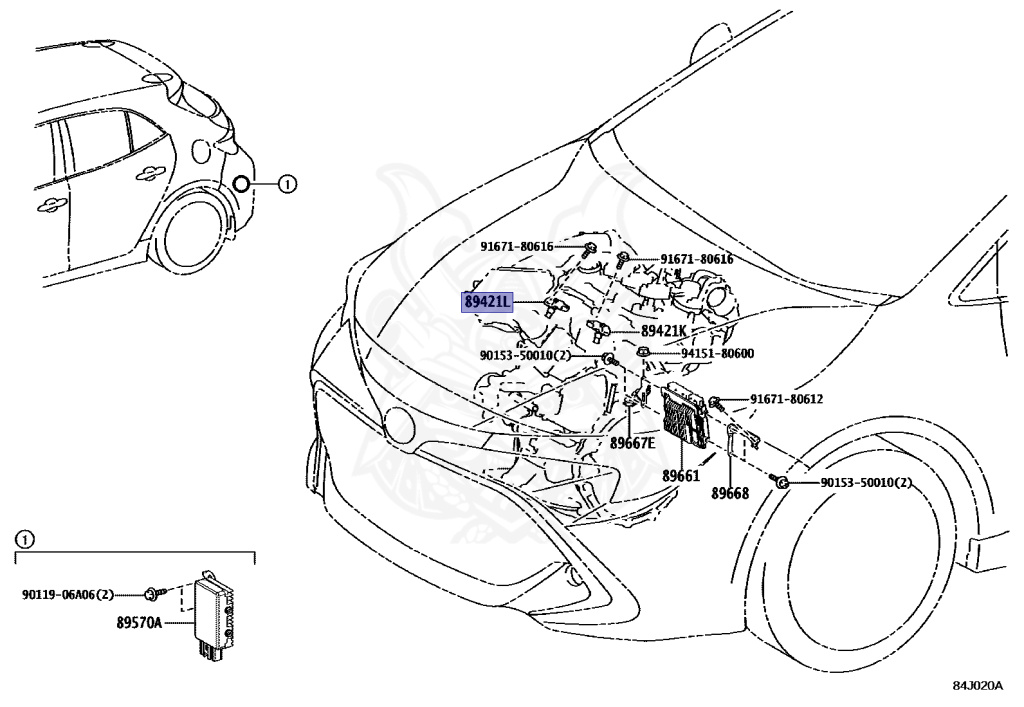 1

91671-80616
91671-80616
89421L
89421K
90153-50010(2)
94151-80600
91671-80612
89667E
89661
89668
90153-50010(2)

1

90119-06A06(2)
89570A

84J020A