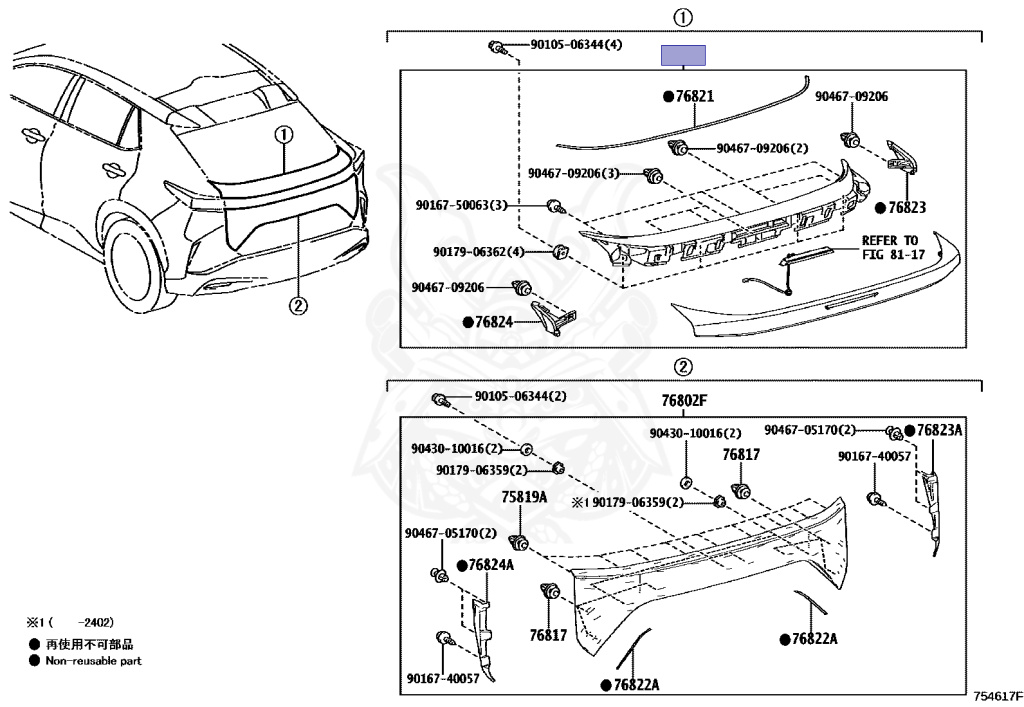 ①

②

①

90105-06344(4)

●76821

90467-09206

90467-09206(2)

90467-09206(3)

90167-50063(3)

●76823

90179-06362(4)

REFER TO FIG 81-17

90467-09206

●76824

②

90105-06344(2)

76802F

90430-10016(2)

90430-10016(2)

90467-05170(2)

●76823A

90179-06359(2)

76817

90167-40057

75819A

※1 90179-06359(2)

90467-05170(2)

●76824A

76817

●76822A

90167-40057

●76822A

※1 ( -2402)

● 再使用不可部品

● Non-reusable part

754617F