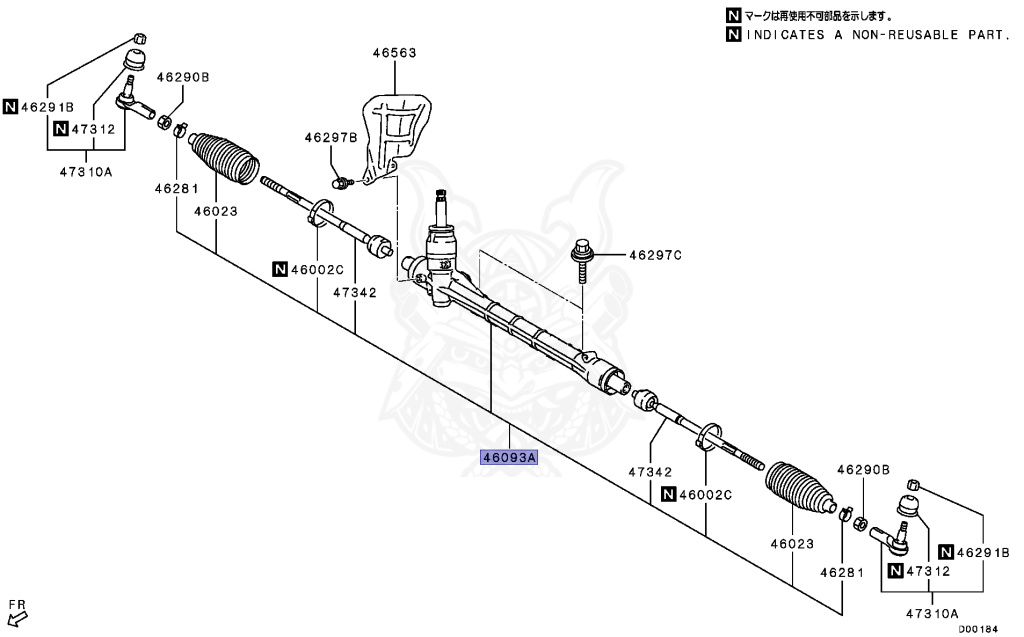 N マークは再使用不可部品を示します。
N INDICATES A NON-REUSABLE PART.

46563
46290B
N 46291B
N 47312
47310A
46297B
46281
46023
N 46002C
47342
46297C
46093A
47342
N 46002C
46290B
46023
46281
N 46291B
N 47312
47310A
FR
D00184